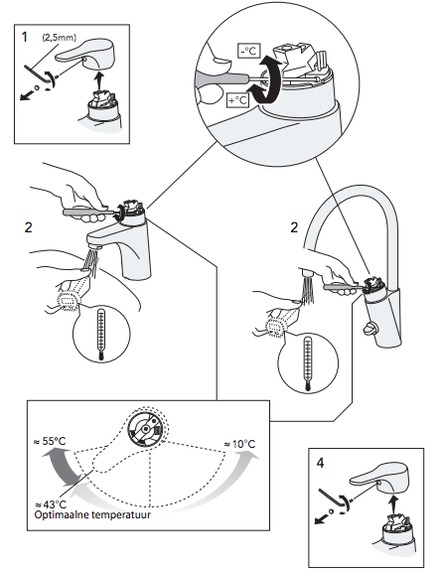 1
(2,5mm)

-°C
+°C

2

2

≈ 55°C
≈ 10°C
≈ 43°C
Optimaalne temperatuur

4