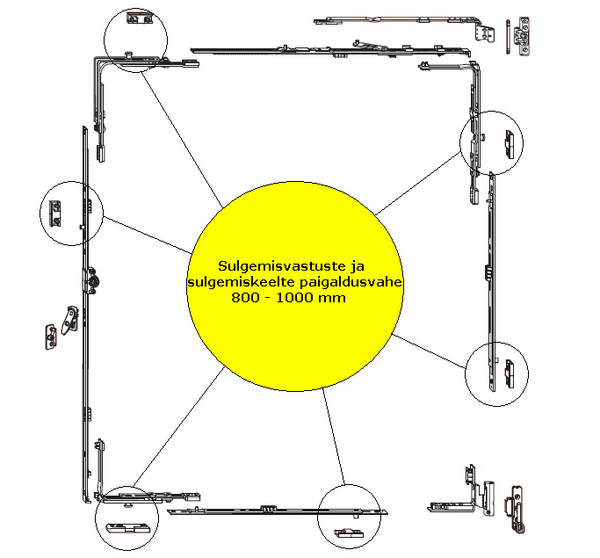 Sulgemisvastuste ja sulgemiskeelte paigaldusvahe 800 - 1000 mm