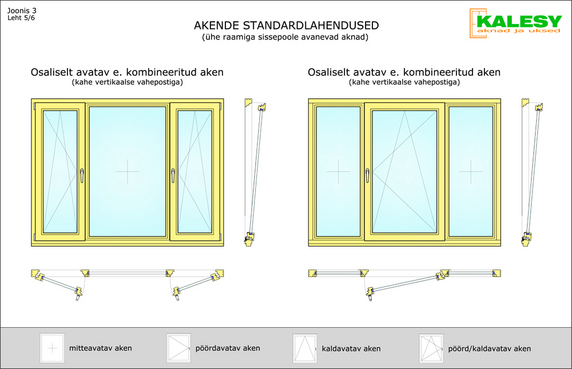 Joonis 3
Leht 5/6

AKENDE STANDARDLAHENDUSED
(ühe raamiga sissepoole avanevad aknad)

KALESY
aknad ja uksed

Osaliselt avatav e. kombineeritud aken
(kahe vertikaalse vahepostiga)

Osaliselt avatav e. kombineeritud aken
(kahe vertikaalse vahepostiga)

mitteavatav aken
pöördavatav aken
kaldavatav aken
pöörd/kaldavatav aken