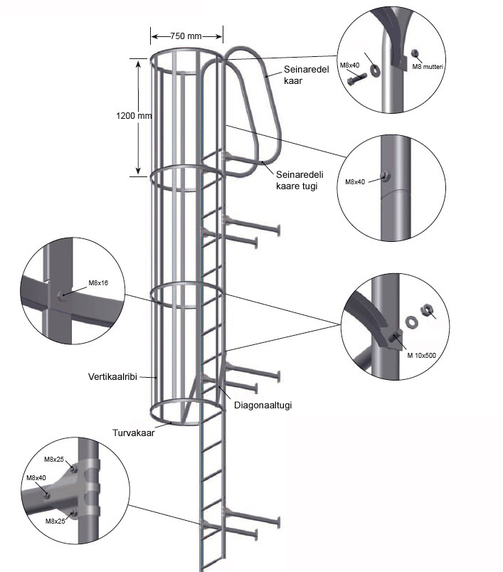 750 mm
1200 mm
Seinaredel kaar
M8x40
M8 mutteri
Seinaredeli kaare tugi
M8x40
M8x16
M 10x500
Vertikaalribi
Diagonaaltugi
Turvakaar
M8x25
M8x40
M8x25